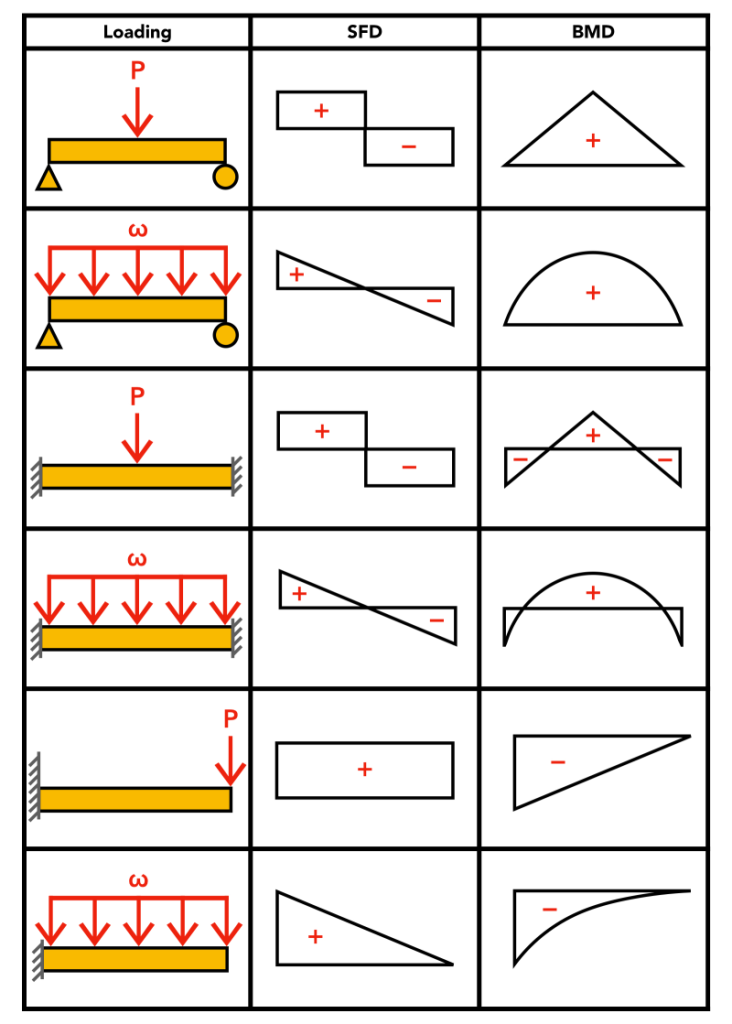 | Loading | SFD | BMD |
|---|---|---|
| P | + − | + |
| ω | + − | + |
| P | + − | − + − |
| ω | + − | + |
| P | + | − |
| ω | + | − |